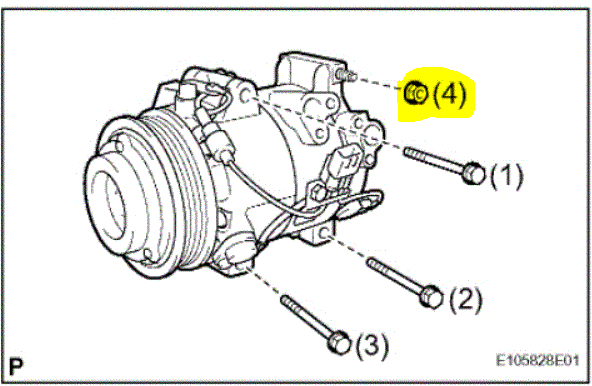 (4)
(1)
(2)
(3)
P
E105828E01