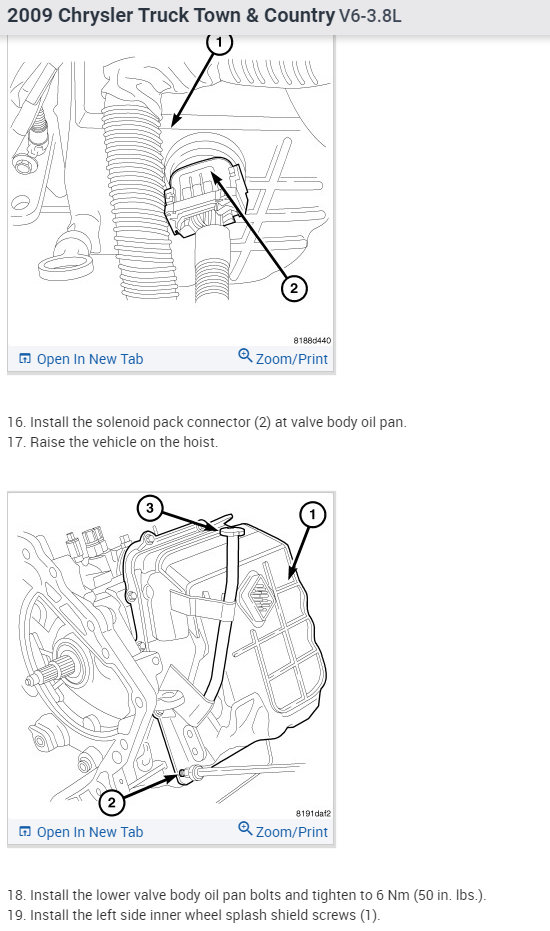 2009 Chrysler Truck Town & Country V6-3.8L

1

2

8188d440

Open In New Tab

Zoom/Print

16. Install the solenoid pack connector (2) at valve body oil pan.
17. Raise the vehicle on the hoist.

3

1

2

8191daf2

Open In New Tab

Zoom/Print

18. Install the lower valve body oil pan bolts and tighten to 6 Nm (50 in. lbs.).
19. Install the left side inner wheel splash shield screws (1).