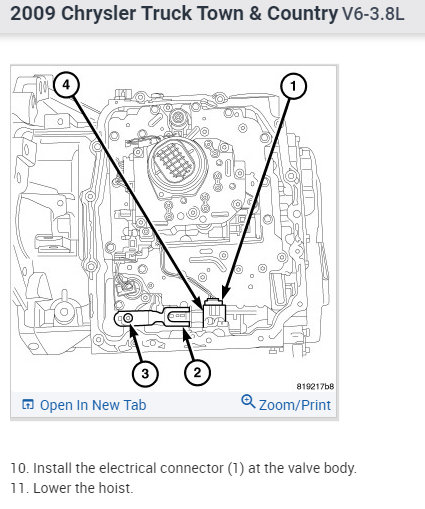 2009 Chrysler Truck Town & Country V6-3.8L

4
1
3
2
819217b8

Open In New Tab
Zoom/Print

10. Install the electrical connector (1) at the valve body.
11. Lower the hoist.