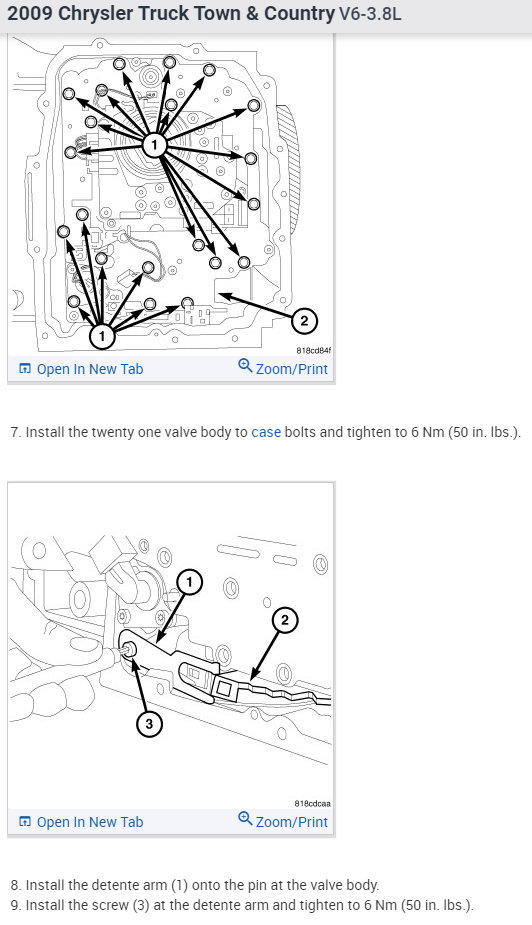 2009 Chrysler Truck Town & Country V6-3.8L

1
1
2
818cd84f

Open In New Tab
Zoom/Print

7. Install the twenty one valve body to case bolts and tighten to 6 Nm (50 in. lbs.).

1
2
3
818cdcaa

Open In New Tab
Zoom/Print

8. Install the detente arm (1) onto the pin at the valve body.
9. Install the screw (3) at the detente arm and tighten to 6 Nm (50 in. lbs.).