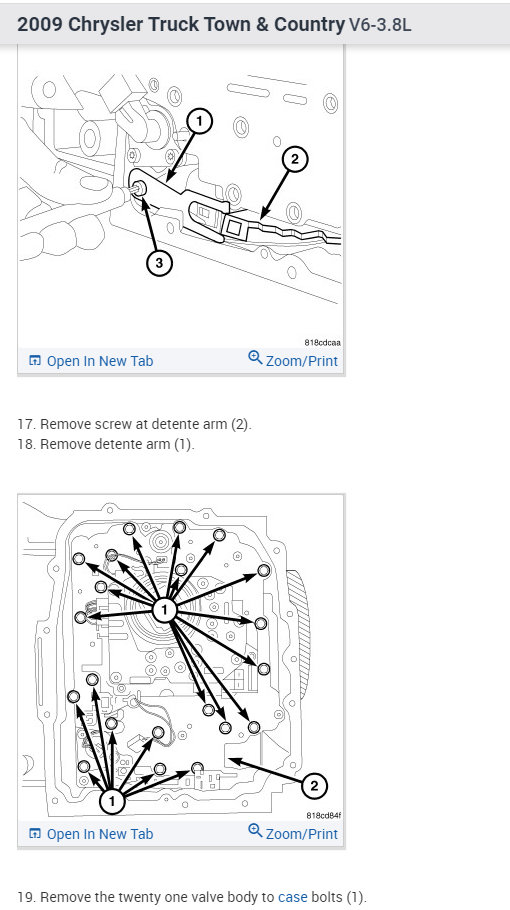 2009 Chrysler Truck Town & Country V6-3.8L

1
2
3
818cdcaa

Open In New Tab
Zoom/Print

17. Remove screw at detente arm (2).
18. Remove detente arm (1).

1
1
2
818cd84f

Open In New Tab
Zoom/Print

19. Remove the twenty one valve body to case bolts (1).