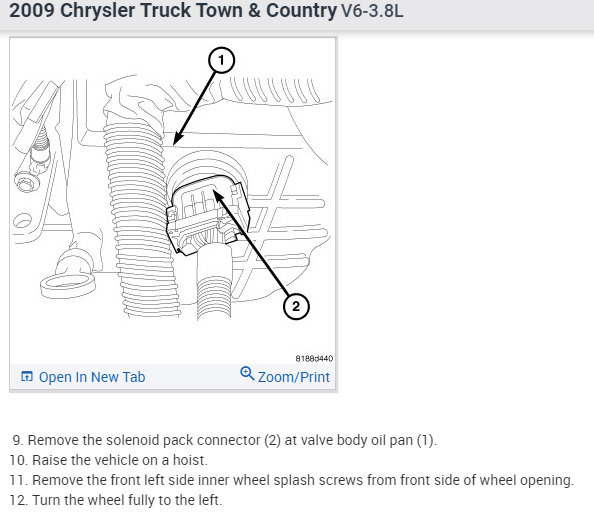 2009 Chrysler Truck Town & Country V6-3.8L

1

2

8188d440

Open In New Tab

Zoom/Print

9. Remove the solenoid pack connector (2) at valve body oil pan (1).
10. Raise the vehicle on a hoist.
11. Remove the front left side inner wheel splash screws from front side of wheel opening.
12. Turn the wheel fully to the left.