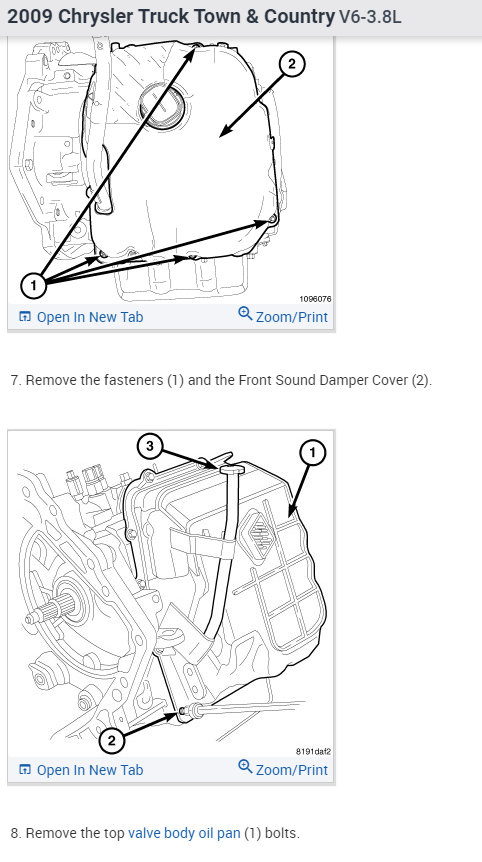 2009 Chrysler Truck Town & Country V6-3.8L

2

1

1096076

Open In New Tab

Zoom/Print

7. Remove the fasteners (1) and the Front Sound Damper Cover (2).

3

1

2

8191daf2

Open In New Tab

Zoom/Print

8. Remove the top valve body oil pan (1) bolts.