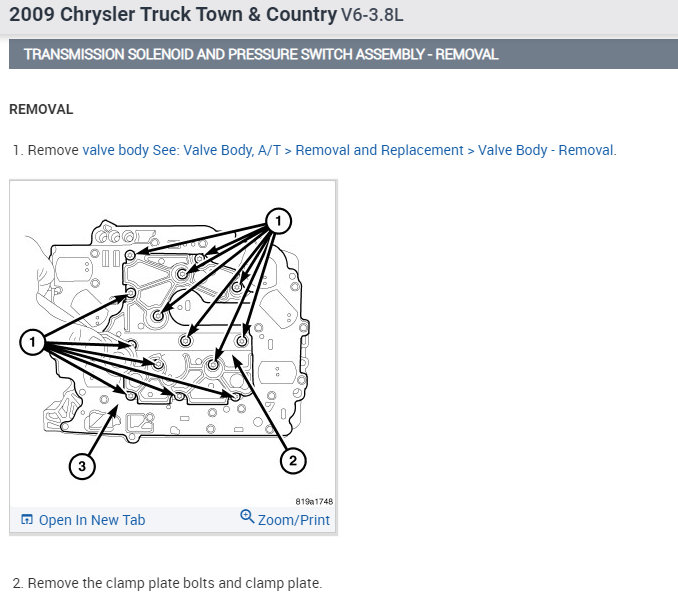 2009 Chrysler Truck Town & Country V6-3.8L

TRANSMISSION SOLENOID AND PRESSURE SWITCH ASSEMBLY - REMOVAL

REMOVAL

1. Remove valve body See: Valve Body, A/T > Removal and Replacement > Valve Body - Removal.

1

1

3

2

819a1748

Open In New Tab

Zoom/Print

2. Remove the clamp plate bolts and clamp plate.