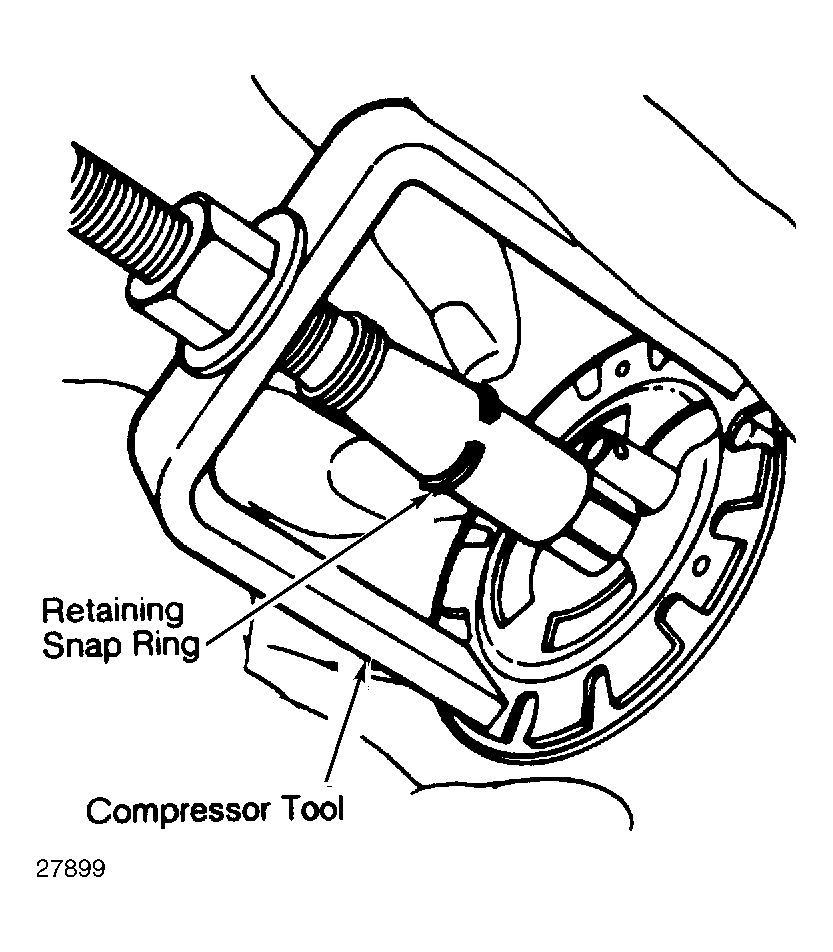 Retaining Snap Ring

Compressor Tool

27899