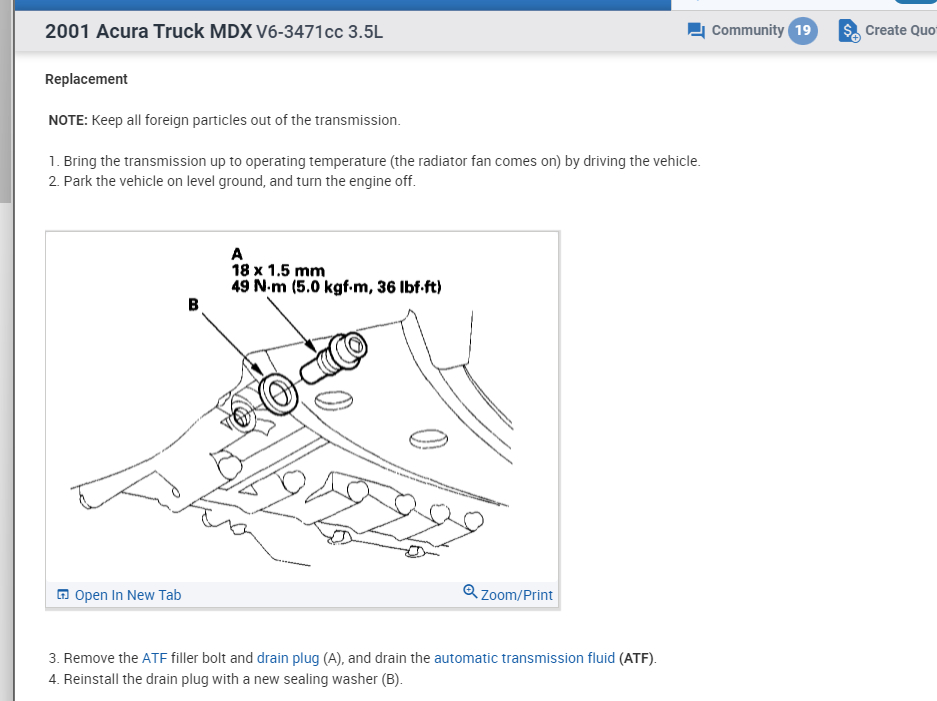 2001 Acura Truck MDX V6-3471cc 3.5L

Community 19

Create Quo

Replacement

NOTE: Keep all foreign particles out of the transmission.

1. Bring the transmission up to operating temperature (the radiator fan comes on) by driving the vehicle.
2. Park the vehicle on level ground, and turn the engine off.

A
18 x 1.5 mm
49 N·m (5.0 kgf·m, 36 lbf·ft)
B

Open In New Tab

Zoom/Print

3. Remove the ATF filler bolt and drain plug (A), and drain the automatic transmission fluid (ATF).
4. Reinstall the drain plug with a new sealing washer (B).