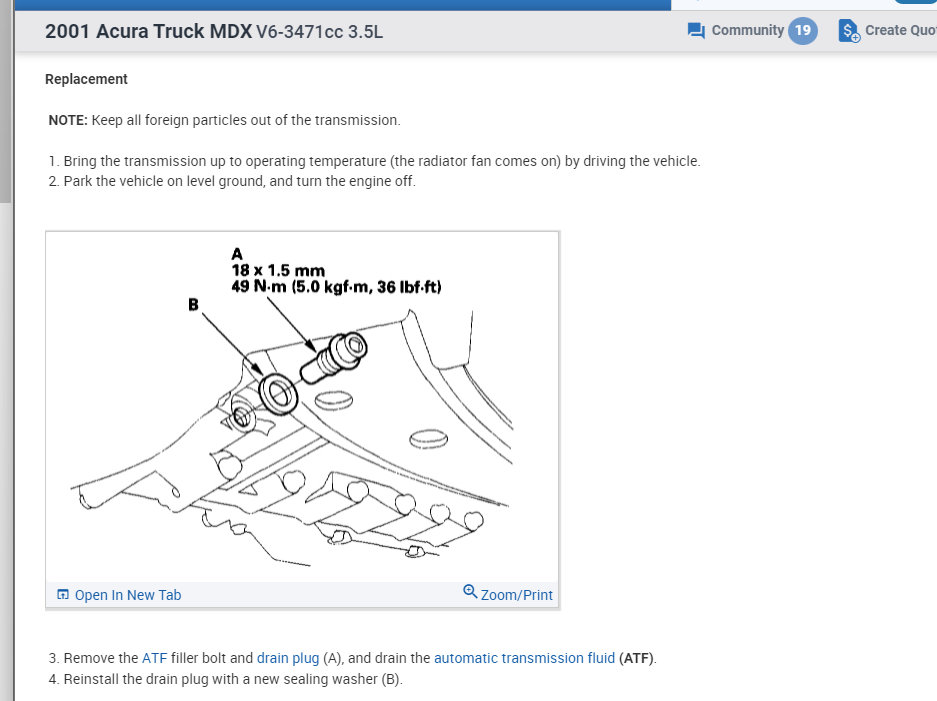 2001 Acura Truck MDX V6-3471cc 3.5L

Community 19

Create Quo

Replacement

NOTE: Keep all foreign particles out of the transmission.

1. Bring the transmission up to operating temperature (the radiator fan comes on) by driving the vehicle.
2. Park the vehicle on level ground, and turn the engine off.

A
18 x 1.5 mm
49 N·m (5.0 kgf·m, 36 lbf·ft)
B

Open In New Tab

Zoom/Print

3. Remove the ATF filler bolt and drain plug (A), and drain the automatic transmission fluid (ATF).
4. Reinstall the drain plug with a new sealing washer (B).