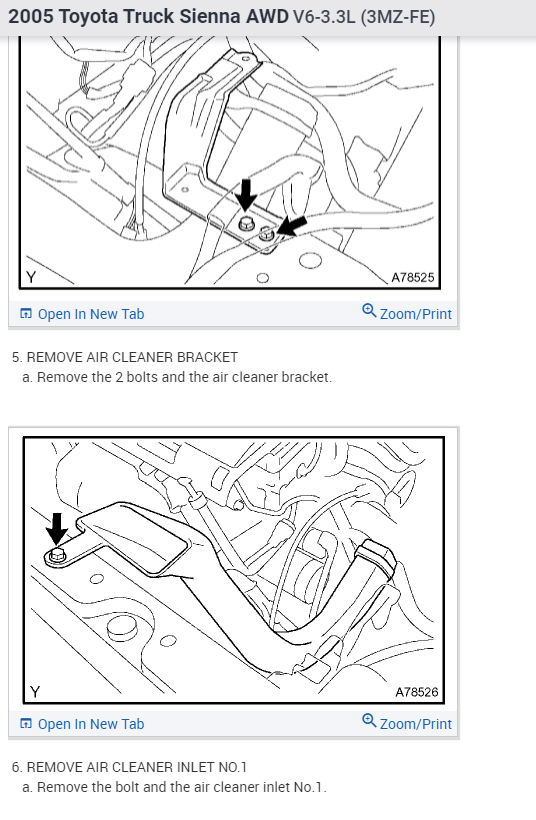 2005 Toyota Truck Sienna AWD V6-3.3L (3MZ-FE)

Y

A78525

Open In New Tab

Zoom/Print

5. REMOVE AIR CLEANER BRACKET

a. Remove the 2 bolts and the air cleaner bracket.

Y

A78526

Open In New Tab

Zoom/Print

6. REMOVE AIR CLEANER INLET NO.1

a. Remove the bolt and the air cleaner inlet No.1.