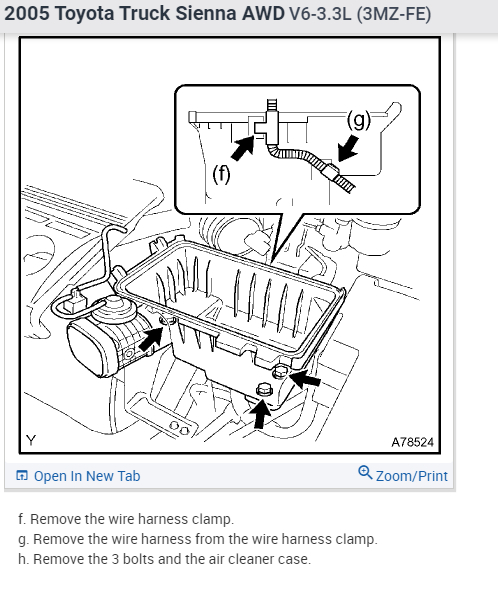 2005 Toyota Truck Sienna AWD V6-3.3L (3MZ-FE)

(g)

(f)

Y

A78524

Open In New Tab

Zoom/Print

f. Remove the wire harness clamp.
g. Remove the wire harness from the wire harness clamp.
h. Remove the 3 bolts and the air cleaner case.