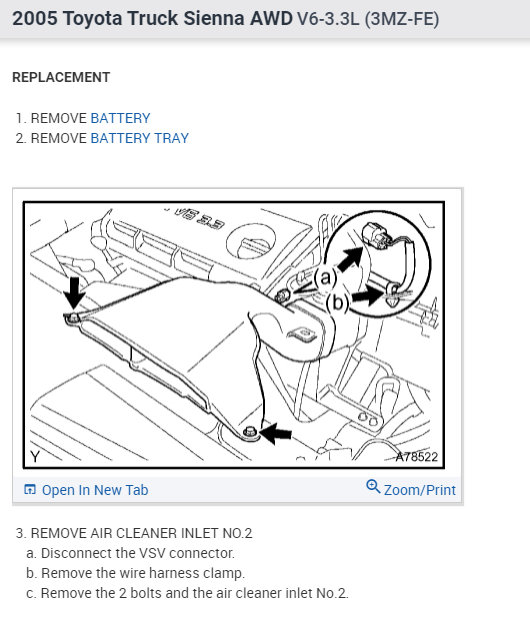 2005 Toyota Truck Sienna AWD V6-3.3L (3MZ-FE)

REPLACEMENT

1. REMOVE BATTERY
2. REMOVE BATTERY TRAY

V6 3.3

(a)

(b)

Y

A78522

Open In New Tab

Zoom/Print

3. REMOVE AIR CLEANER INLET NO.2
a. Disconnect the VSV connector.
b. Remove the wire harness clamp.
c. Remove the 2 bolts and the air cleaner inlet No.2.