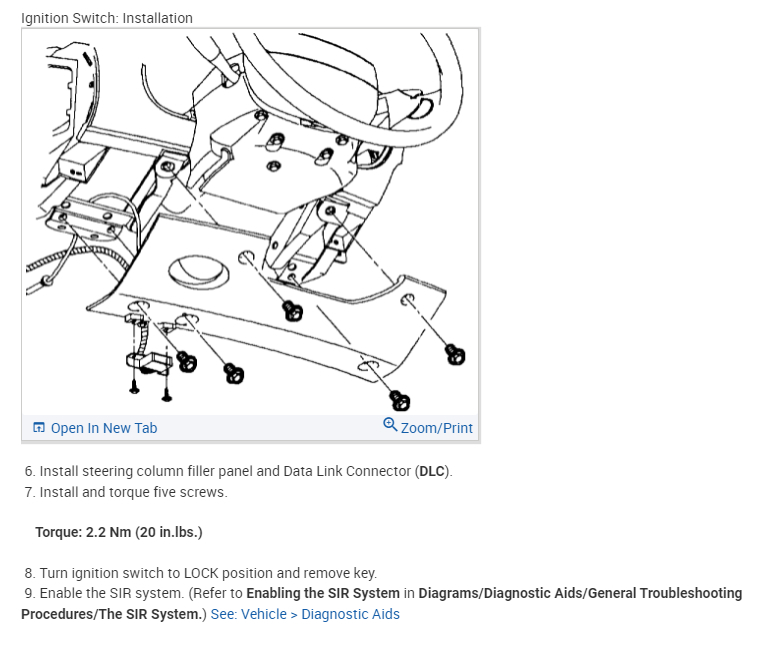 Ignition Switch: Installation

Open In New Tab

Zoom/Print

6. Install steering column filler panel and Data Link Connector (DLC).
7. Install and torque five screws.

Torque: 2.2 Nm (20 in.lbs.)

8. Turn ignition switch to LOCK position and remove key.
9. Enable the SIR system. (Refer to Enabling the SIR System in Diagrams/Diagnostic Aids/General Troubleshooting Procedures/The SIR System.) See: Vehicle > Diagnostic Aids