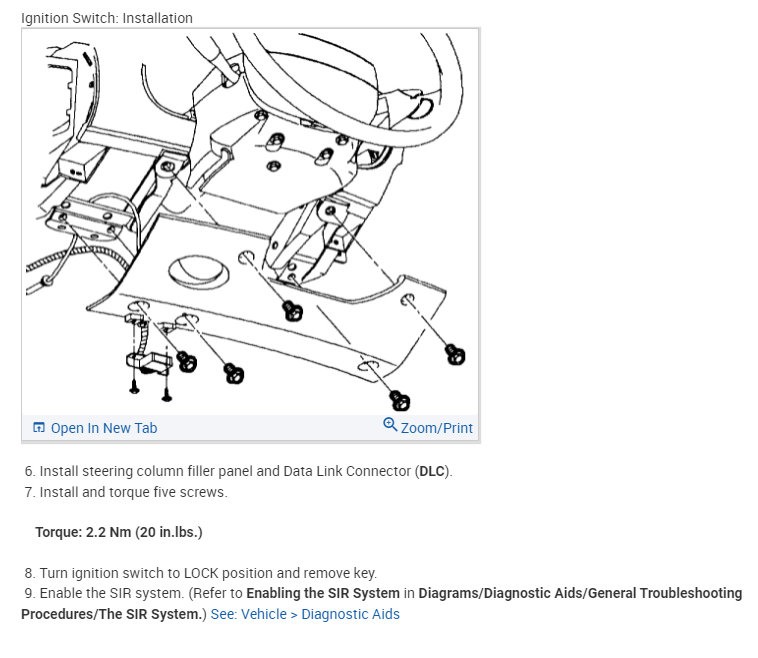 Ignition Switch: Installation

Open In New Tab

Zoom/Print

6. Install steering column filler panel and Data Link Connector (DLC).
7. Install and torque five screws.

Torque: 2.2 Nm (20 in.lbs.)

8. Turn ignition switch to LOCK position and remove key.
9. Enable the SIR system. (Refer to Enabling the SIR System in Diagrams/Diagnostic Aids/General Troubleshooting Procedures/The SIR System.) See: Vehicle > Diagnostic Aids