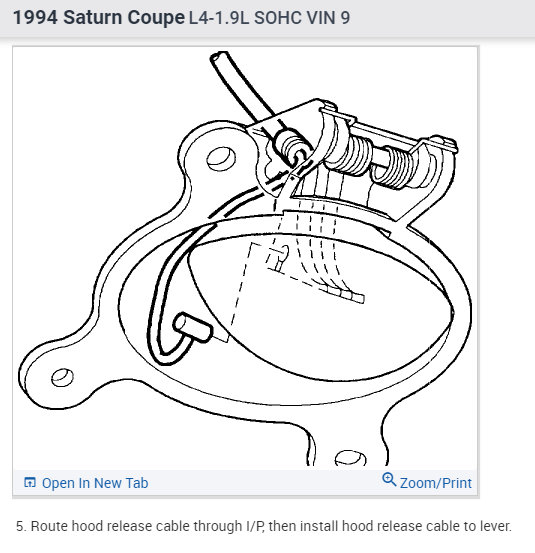 1994 Saturn Coupe L4-1.9L SOHC VIN 9

Open In New Tab

Zoom/Print

5. Route hood release cable through I/P, then install hood release cable to lever.