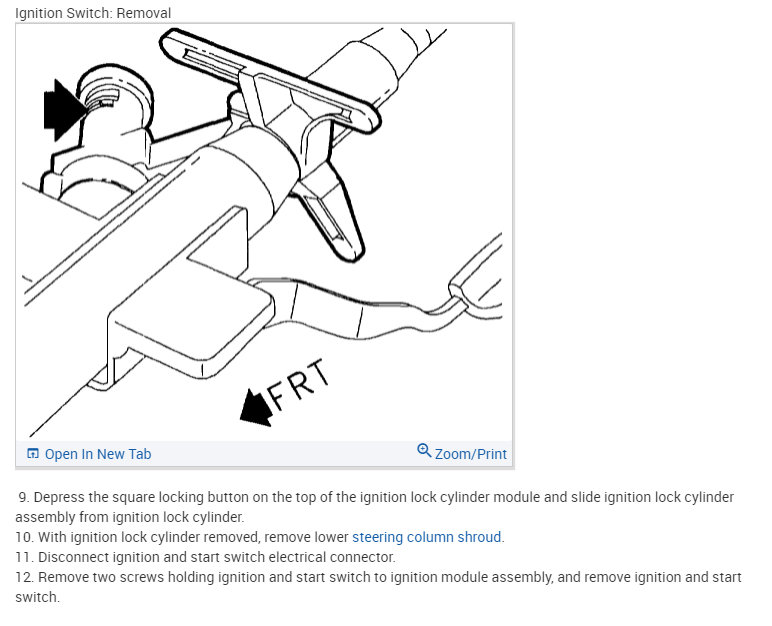 Ignition Switch: Removal

FRT

Open In New Tab

Zoom/Print

9. Depress the square locking button on the top of the ignition lock cylinder module and slide ignition lock cylinder assembly from ignition lock cylinder.
10. With ignition lock cylinder removed, remove lower steering column shroud.
11. Disconnect ignition and start switch electrical connector.
12. Remove two screws holding ignition and start switch to ignition module assembly, and remove ignition and start switch.