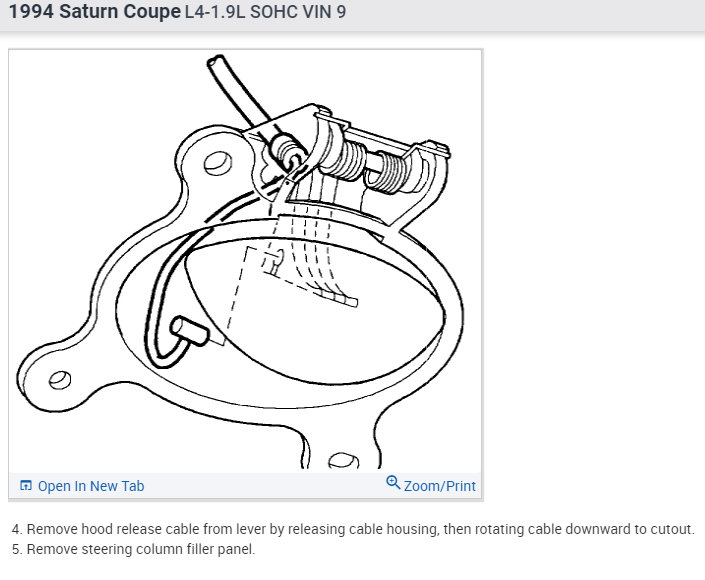 1994 Saturn Coupe L4-1.9L SOHC VIN 9

Open In New Tab

Zoom/Print

4. Remove hood release cable from lever by releasing cable housing, then rotating cable downward to cutout.
5. Remove steering column filler panel.