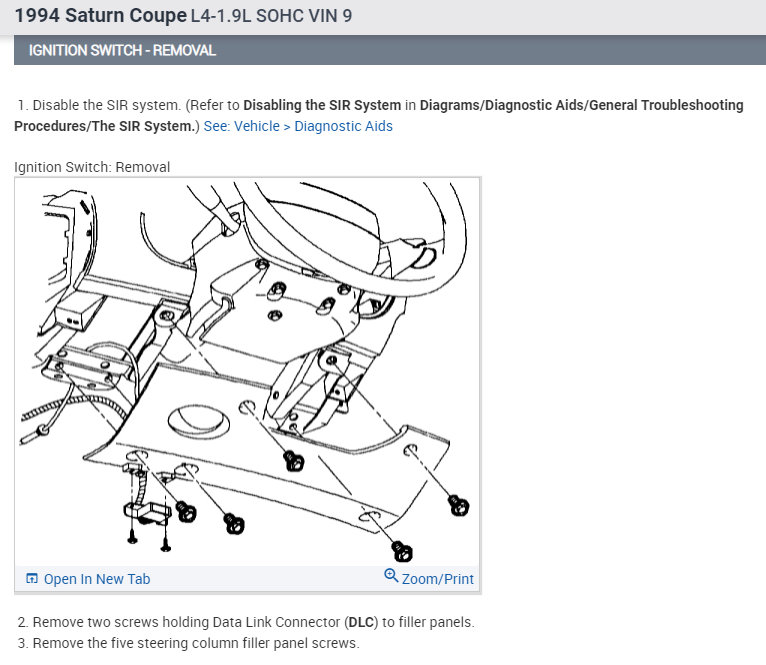 1994 Saturn Coupe L4-1.9L SOHC VIN 9

IGNITION SWITCH - REMOVAL

1. Disable the SIR system. (Refer to Disabling the SIR System in Diagrams/Diagnostic Aids/General Troubleshooting Procedures/The SIR System.) See: Vehicle > Diagnostic Aids

Ignition Switch: Removal

Open In New Tab

Zoom/Print

2. Remove two screws holding Data Link Connector (DLC) to filler panels.
3. Remove the five steering column filler panel screws.