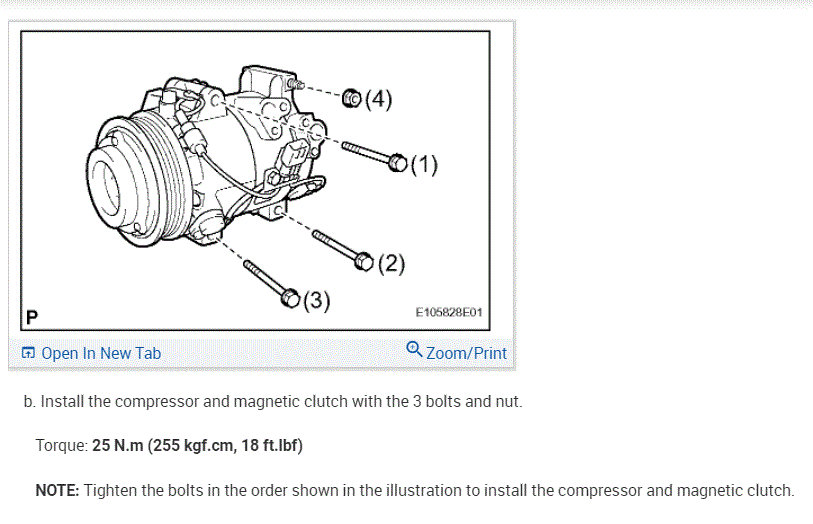 (4)
(1)
(2)
(3)
P
E105828E01

Open In New Tab
Zoom/Print

b. Install the compressor and magnetic clutch with the 3 bolts and nut.

Torque: 25 N.m (255 kgf.cm, 18 ft.lbf)

NOTE: Tighten the bolts in the order shown in the illustration to install the compressor and magnetic clutch.