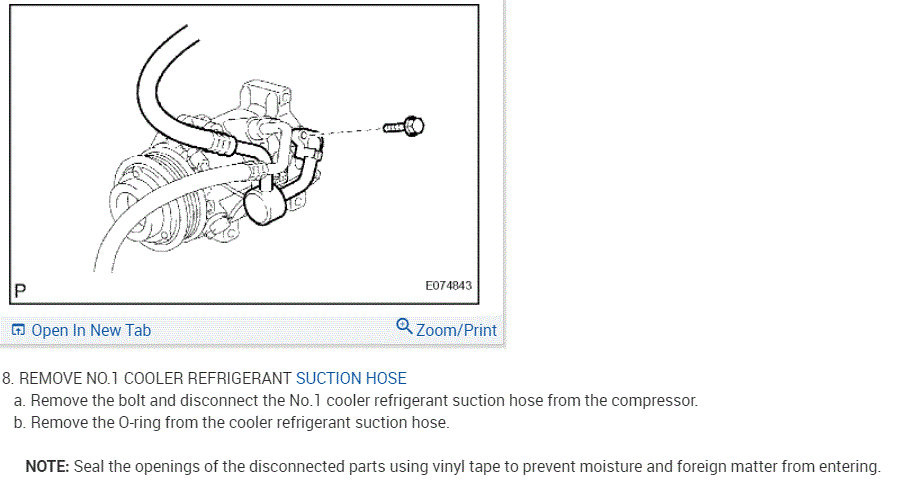 P

E074843

Open In New Tab

Zoom/Print

8. REMOVE NO.1 COOLER REFRIGERANT SUCTION HOSE

a. Remove the bolt and disconnect the No.1 cooler refrigerant suction hose from the compressor.

b. Remove the O-ring from the cooler refrigerant suction hose.

NOTE: Seal the openings of the disconnected parts using vinyl tape to prevent moisture and foreign matter from entering.