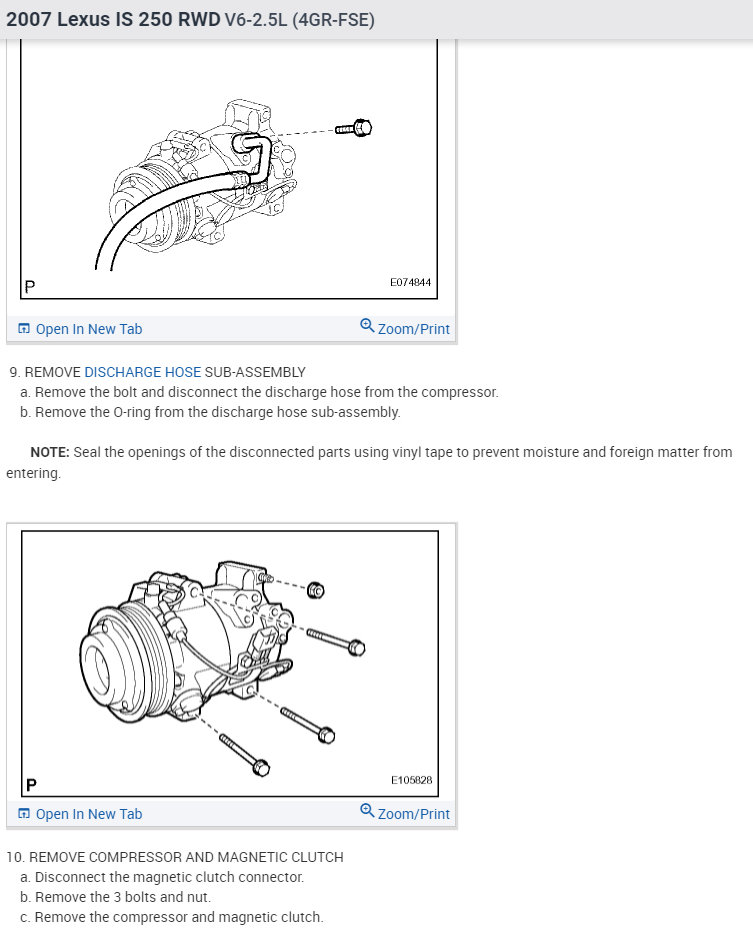 2007 Lexus IS 250 RWD V6-2.5L (4GR-FSE)

P

E074844

Open In New Tab

Zoom/Print

9. REMOVE DISCHARGE HOSE SUB-ASSEMBLY
a. Remove the bolt and disconnect the discharge hose from the compressor.
b. Remove the O-ring from the discharge hose sub-assembly.

NOTE: Seal the openings of the disconnected parts using vinyl tape to prevent moisture and foreign matter from entering.

P

E105828

Open In New Tab

Zoom/Print

10. REMOVE COMPRESSOR AND MAGNETIC CLUTCH
a. Disconnect the magnetic clutch connector.
b. Remove the 3 bolts and nut.
c. Remove the compressor and magnetic clutch.