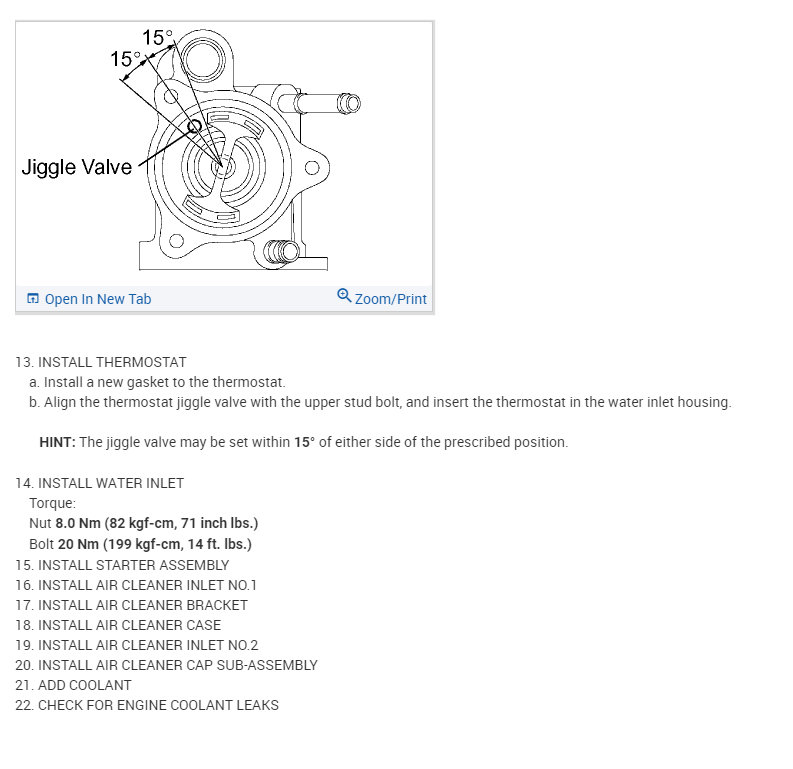 15°
15°
Jiggle Valve

Open In New Tab
Zoom/Print

13. INSTALL THERMOSTAT
a. Install a new gasket to the thermostat.
b. Align the thermostat jiggle valve with the upper stud bolt, and insert the thermostat in the water inlet housing.

HINT: The jiggle valve may be set within 15° of either side of the prescribed position.

14. INSTALL WATER INLET
Torque:
Nut 8.0 Nm (82 kgf-cm, 71 inch lbs.)
Bolt 20 Nm (199 kgf-cm, 14 ft. lbs.)
15. INSTALL STARTER ASSEMBLY
16. INSTALL AIR CLEANER INLET NO.1
17. INSTALL AIR CLEANER BRACKET
18. INSTALL AIR CLEANER CASE
19. INSTALL AIR CLEANER INLET NO.2
20. INSTALL AIR CLEANER CAP SUB-ASSEMBLY
21. ADD COOLANT
22. CHECK FOR ENGINE COOLANT LEAKS