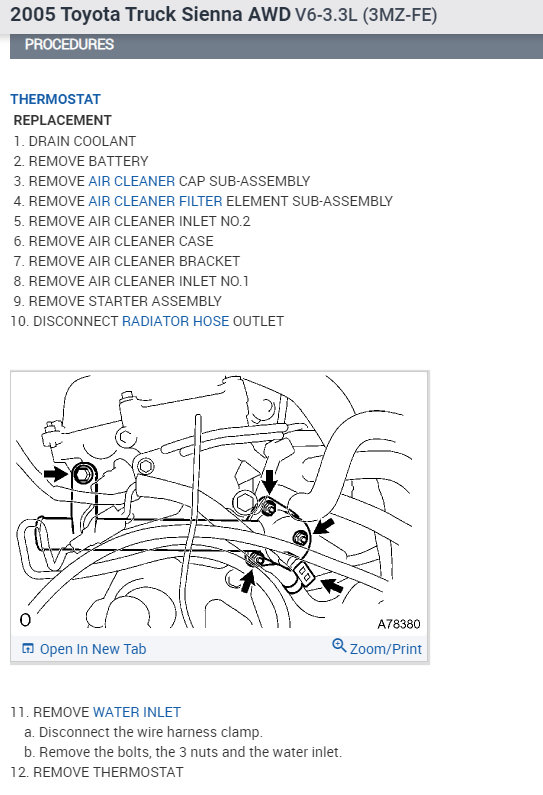 2005 Toyota Truck Sienna AWD V6-3.3L (3MZ-FE)

PROCEDURES

THERMOSTAT

REPLACEMENT

1. DRAIN COOLANT
2. REMOVE BATTERY
3. REMOVE AIR CLEANER CAP SUB-ASSEMBLY
4. REMOVE AIR CLEANER FILTER ELEMENT SUB-ASSEMBLY
5. REMOVE AIR CLEANER INLET NO.2
6. REMOVE AIR CLEANER CASE
7. REMOVE AIR CLEANER BRACKET
8. REMOVE AIR CLEANER INLET NO.1
9. REMOVE STARTER ASSEMBLY
10. DISCONNECT RADIATOR HOSE OUTLET

O

A78380

Open In New Tab

Zoom/Print

11. REMOVE WATER INLET
a. Disconnect the wire harness clamp.
b. Remove the bolts, the 3 nuts and the water inlet.
12. REMOVE THERMOSTAT