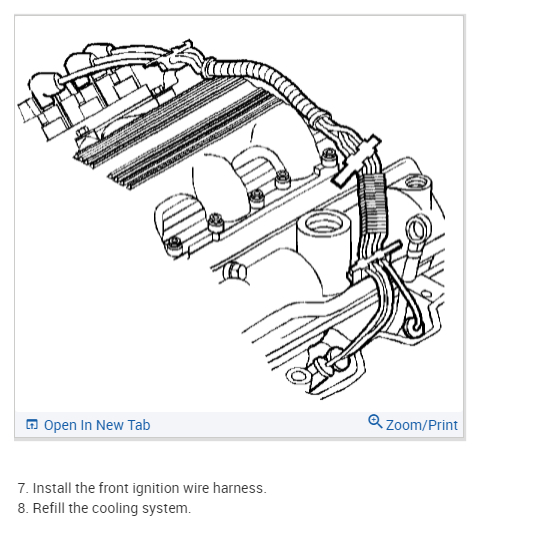 Open In New Tab

Zoom/Print

7. Install the front ignition wire harness.
8. Refill the cooling system.