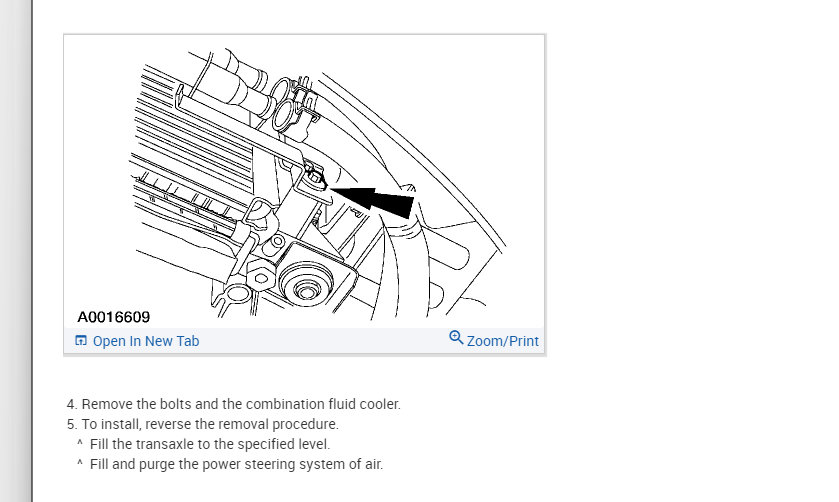 A0016609

Open In New Tab

Zoom/Print

4. Remove the bolts and the combination fluid cooler.
5. To install, reverse the removal procedure.
^ Fill the transaxle to the specified level.
^ Fill and purge the power steering system of air.