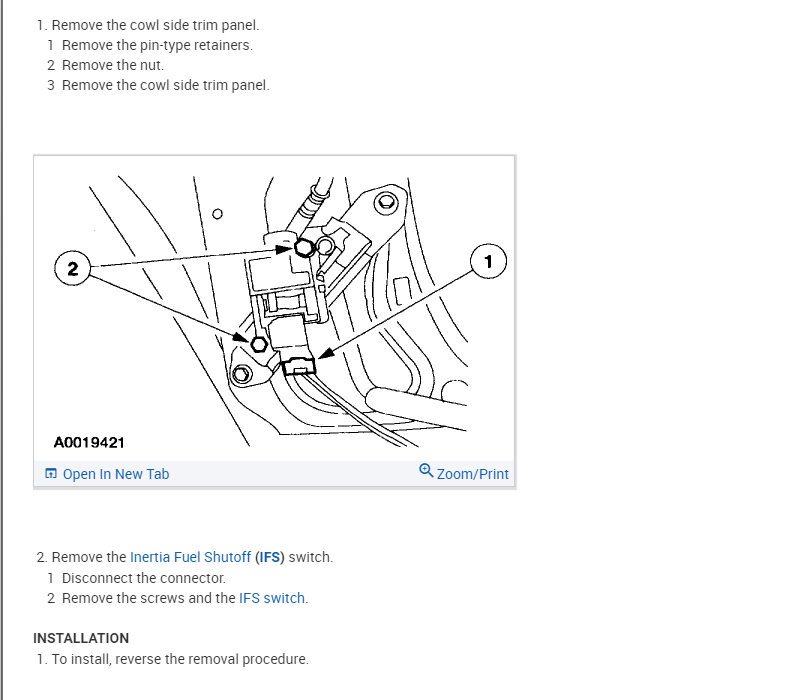 1. Remove the cowl side trim panel.
1 Remove the pin-type retainers.
2 Remove the nut.
3 Remove the cowl side trim panel.

2

1

A0019421

Open In New Tab

Zoom/Print

2. Remove the Inertia Fuel Shutoff (IFS) switch.
1 Disconnect the connector.
2 Remove the screws and the IFS switch.

INSTALLATION
1. To install, reverse the removal procedure.