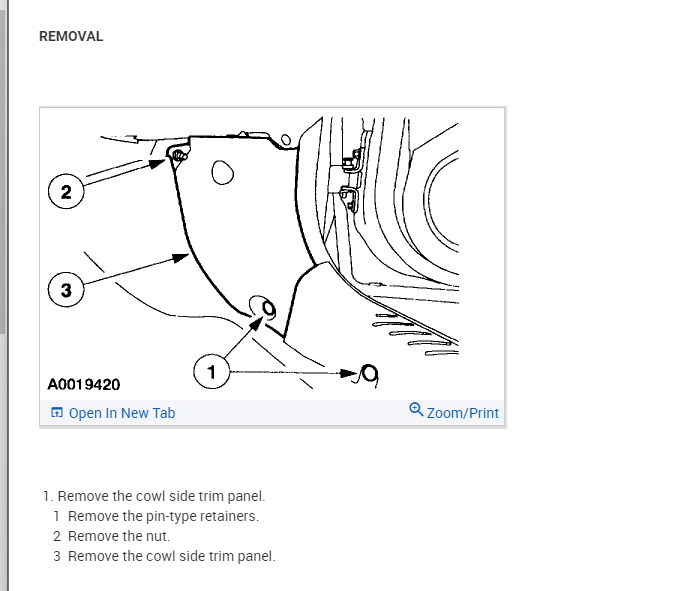 REMOVAL

2

3

1

A0019420

Open In New Tab

Zoom/Print

1. Remove the cowl side trim panel.
1 Remove the pin-type retainers.
2 Remove the nut.
3 Remove the cowl side trim panel.