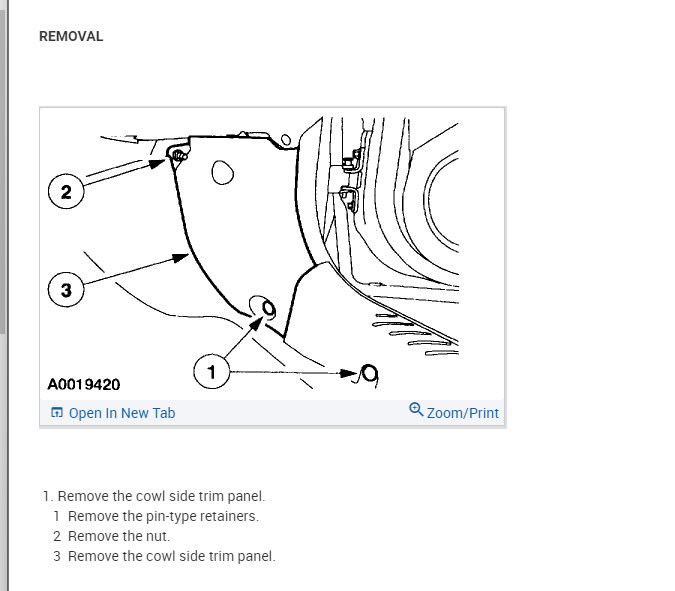 REMOVAL

2

3

1

A0019420

Open In New Tab

Zoom/Print

1. Remove the cowl side trim panel.
1 Remove the pin-type retainers.
2 Remove the nut.
3 Remove the cowl side trim panel.