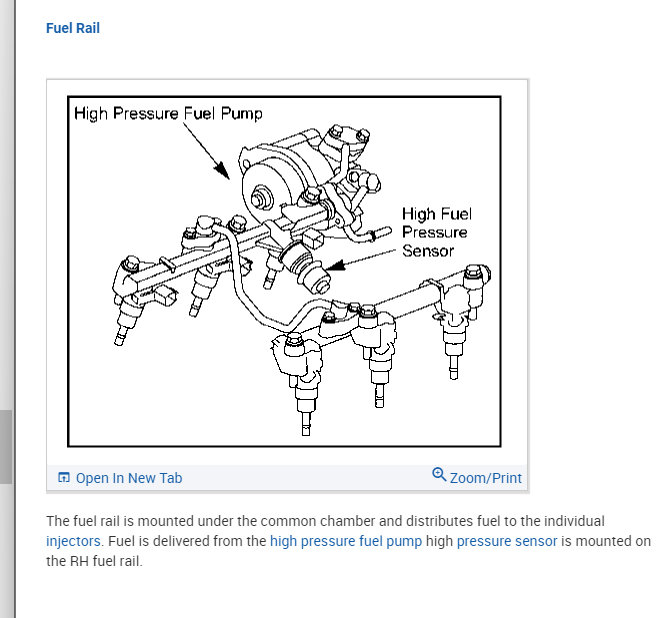 Fuel Rail

High Pressure Fuel Pump

High Fuel Pressure Sensor

Open In New Tab

Zoom/Print

The fuel rail is mounted under the common chamber and distributes fuel to the individual injectors. Fuel is delivered from the high pressure fuel pump high pressure sensor is mounted on the RH fuel rail.