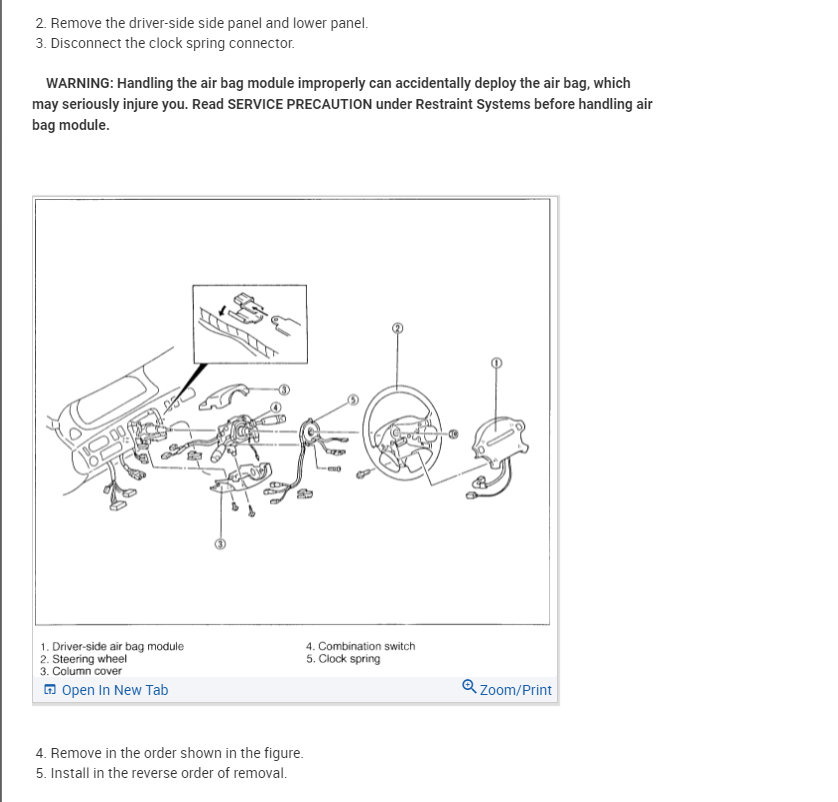 2. Remove the driver-side side panel and lower panel.
3. Disconnect the clock spring connector.

WARNING: Handling the air bag module improperly can accidentally deploy the air bag, which may seriously injure you. Read SERVICE PRECAUTION under Restraint Systems before handling air bag module.

②
①
③
④
⑤
③

1. Driver-side air bag module
2. Steering wheel
3. Column cover
4. Combination switch
5. Clock spring

Open In New Tab
Zoom/Print

4. Remove in the order shown in the figure.
5. Install in the reverse order of removal.