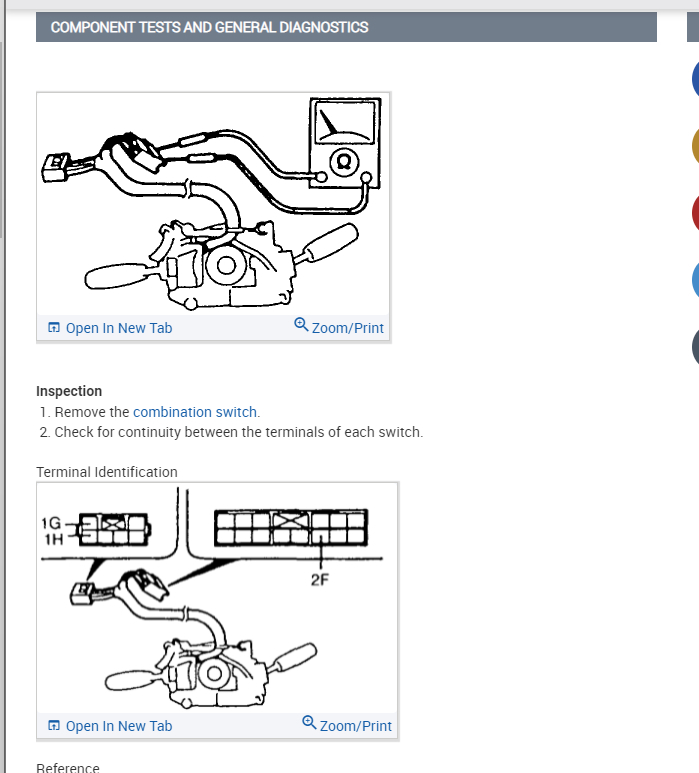 COMPONENT TESTS AND GENERAL DIAGNOSTICS

Ω

Open In New Tab Zoom/Print

Inspection
1. Remove the combination switch.
2. Check for continuity between the terminals of each switch.

Terminal Identification

1G
1H
2F

Open In New Tab Zoom/Print

Reference