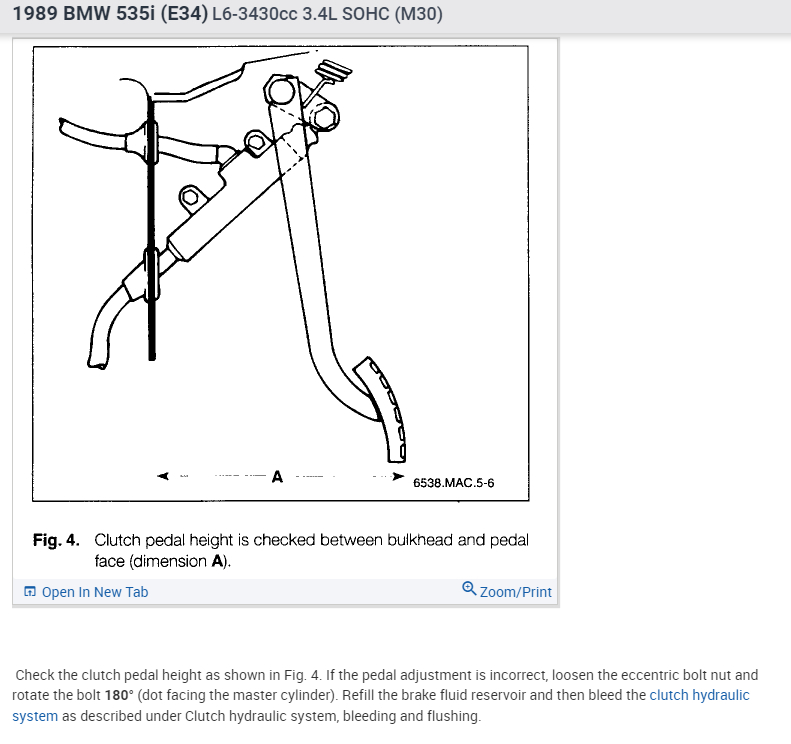 1989 BMW 535i (E34) L6-3430cc 3.4L SOHC (M30)

A

6538.MAC.5-6

Fig. 4. Clutch pedal height is checked between bulkhead and pedal face (dimension A).

Open In New Tab

Zoom/Print

Check the clutch pedal height as shown in Fig. 4. If the pedal adjustment is incorrect, loosen the eccentric bolt nut and rotate the bolt 180° (dot facing the master cylinder). Refill the brake fluid reservoir and then bleed the clutch hydraulic system as described under Clutch hydraulic system, bleeding and flushing.