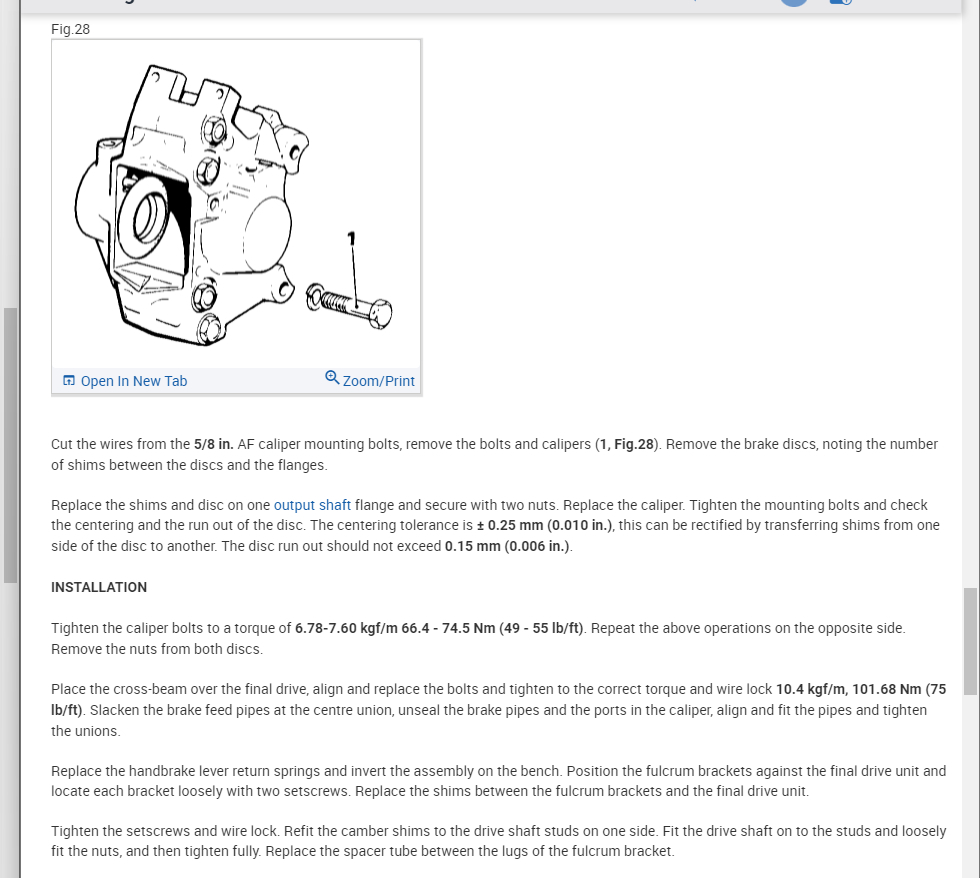 Fig.28

1

Open In New Tab

Zoom/Print

Cut the wires from the 5/8 in. AF caliper mounting bolts, remove the bolts and calipers (1, Fig.28). Remove the brake discs, noting the number of shims between the discs and the flanges.

Replace the shims and disc on one output shaft flange and secure with two nuts. Replace the caliper. Tighten the mounting bolts and check the centering and the run out of the disc. The centering tolerance is ± 0.25 mm (0.010 in.), this can be rectified by transferring shims from one side of the disc to another. The disc run out should not exceed 0.15 mm (0.006 in.).

INSTALLATION

Tighten the caliper bolts to a torque of 6.78-7.60 kgf/m 66.4 - 74.5 Nm (49 - 55 lb/ft). Repeat the above operations on the opposite side. Remove the nuts from both discs.

Place the cross-beam over the final drive, align and replace the bolts and tighten to the correct torque and wire lock 10.4 kgf/m, 101.68 Nm (75 lb/ft). Slacken the brake feed pipes at the centre union, unseal the brake pipes and the ports in the caliper, align and fit the pipes and tighten the unions.

Replace the handbrake lever return springs and invert the assembly on the bench. Position the fulcrum brackets against the final drive unit and locate each bracket loosely with two setscrews. Replace the shims between the fulcrum brackets and the final drive unit.

Tighten the setscrews and wire lock. Refit the camber shims to the drive shaft studs on one side. Fit the drive shaft on to the studs and loosely fit the nuts, and then tighten fully. Replace the spacer tube between the lugs of the fulcrum bracket.