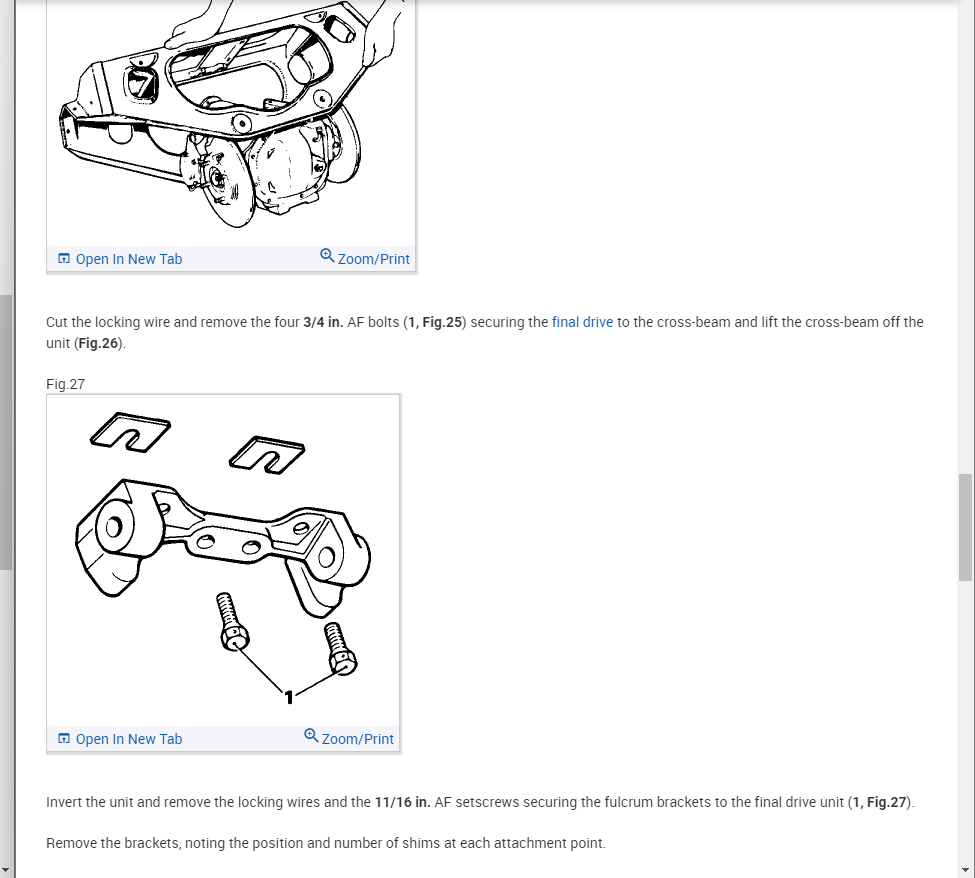 Open In New Tab Zoom/Print

Cut the locking wire and remove the four 3/4 in. AF bolts (1, Fig.25) securing the final drive to the cross-beam and lift the cross-beam off the unit (Fig.26).

Fig.27

1

Open In New Tab Zoom/Print

Invert the unit and remove the locking wires and the 11/16 in. AF setscrews securing the fulcrum brackets to the final drive unit (1, Fig.27).

Remove the brackets, noting the position and number of shims at each attachment point.