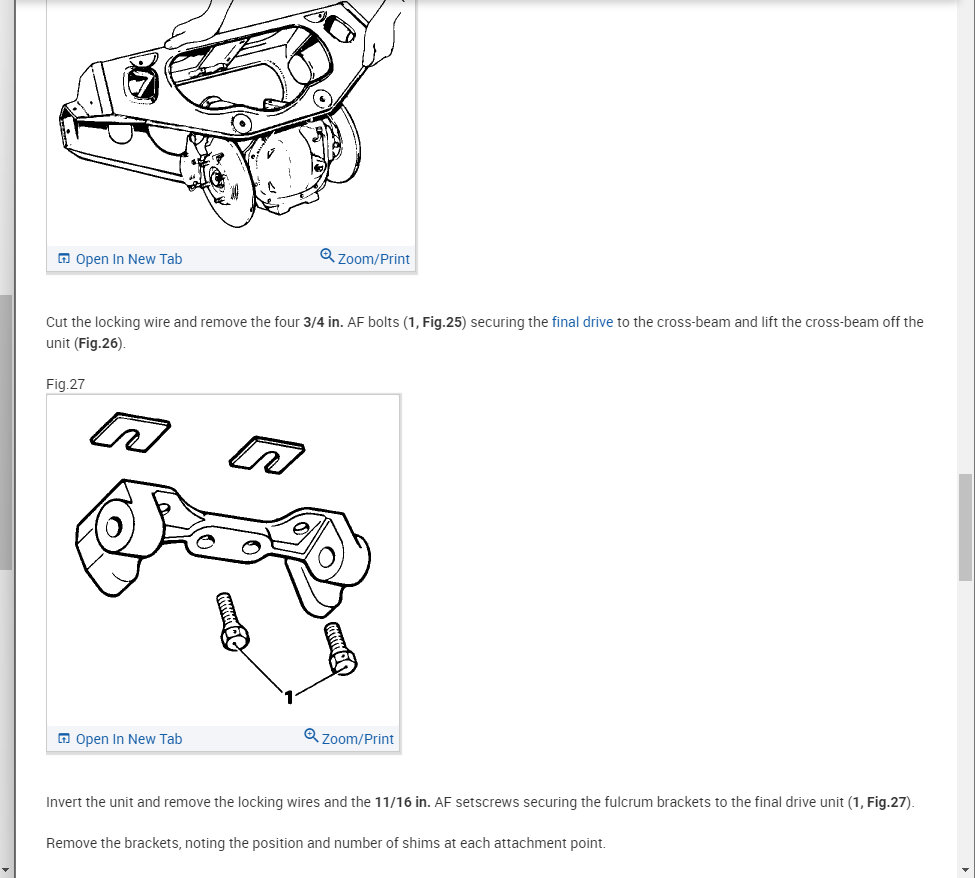 Open In New Tab

Zoom/Print

Cut the locking wire and remove the four 3/4 in. AF bolts (1, Fig.25) securing the final drive to the cross-beam and lift the cross-beam off the unit (Fig.26).

Fig.27

1

Open In New Tab

Zoom/Print

Invert the unit and remove the locking wires and the 11/16 in. AF setscrews securing the fulcrum brackets to the final drive unit (1, Fig.27).

Remove the brackets, noting the position and number of shims at each attachment point.