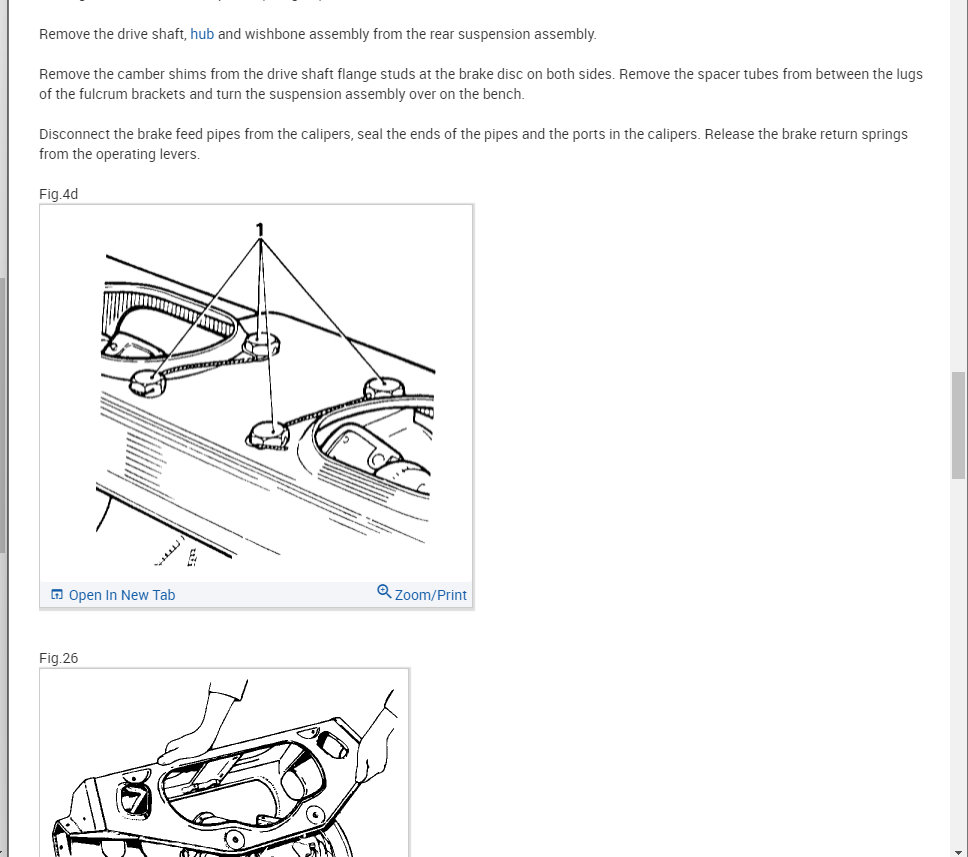 Remove the drive shaft, hub and wishbone assembly from the rear suspension assembly.

Remove the camber shims from the drive shaft flange studs at the brake disc on both sides. Remove the spacer tubes from between the lugs of the fulcrum brackets and turn the suspension assembly over on the bench.

Disconnect the brake feed pipes from the calipers, seal the ends of the pipes and the ports in the calipers. Release the brake return springs from the operating levers.

Fig.4d

1

Open In New Tab

Zoom/Print

Fig.26