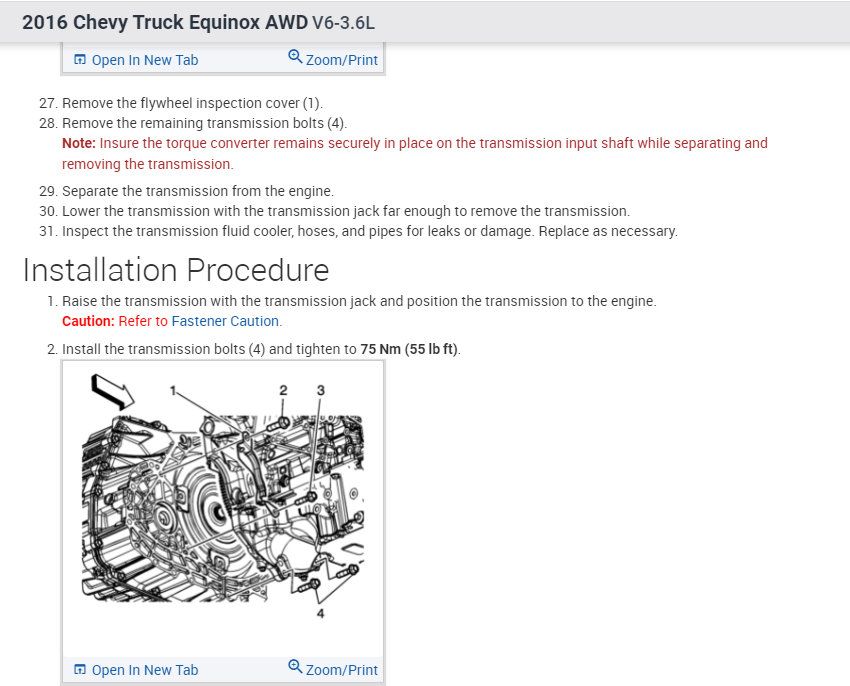 2016 Chevy Truck Equinox AWD V6-3.6L

Open In New Tab Zoom/Print

27. Remove the flywheel inspection cover (1).
28. Remove the remaining transmission bolts (4).
Note: Insure the torque converter remains securely in place on the transmission input shaft while separating and removing the transmission.

29. Separate the transmission from the engine.
30. Lower the transmission with the transmission jack far enough to remove the transmission.
31. Inspect the transmission fluid cooler, hoses, and pipes for leaks or damage. Replace as necessary.

Installation Procedure

1. Raise the transmission with the transmission jack and position the transmission to the engine.
Caution: Refer to Fastener Caution.

2. Install the transmission bolts (4) and tighten to 75 Nm (55 lb ft).

1
2
3
4

Open In New Tab Zoom/Print