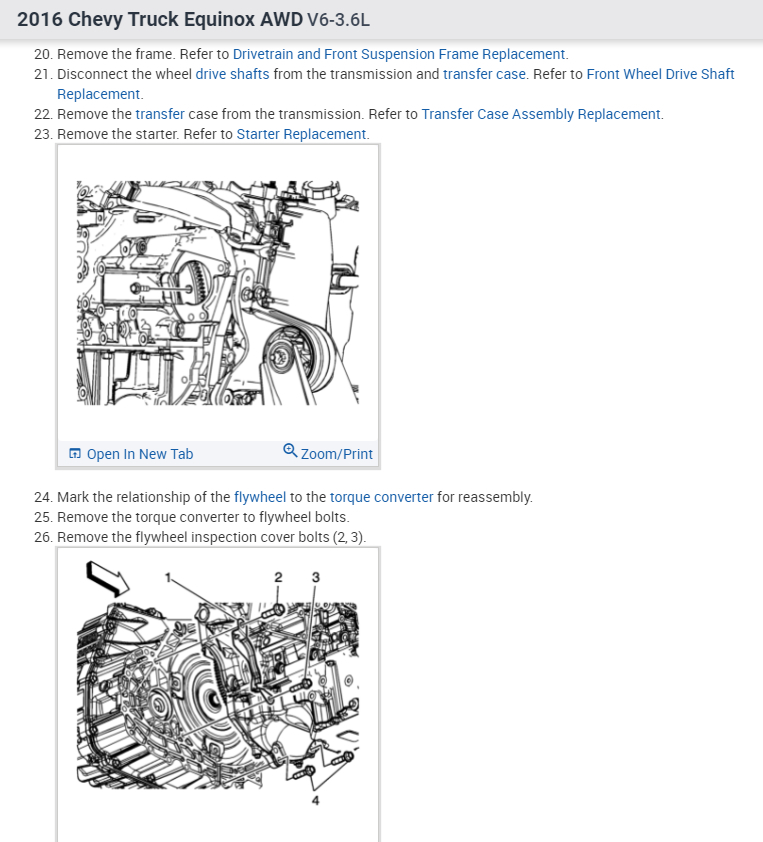 2016 Chevy Truck Equinox AWD V6-3.6L

20. Remove the frame. Refer to Drivetrain and Front Suspension Frame Replacement.
21. Disconnect the wheel drive shafts from the transmission and transfer case. Refer to Front Wheel Drive Shaft Replacement.
22. Remove the transfer case from the transmission. Refer to Transfer Case Assembly Replacement.
23. Remove the starter. Refer to Starter Replacement.

Open In New Tab
Zoom/Print

24. Mark the relationship of the flywheel to the torque converter for reassembly.
25. Remove the torque converter to flywheel bolts.
26. Remove the flywheel inspection cover bolts (2, 3).

1
2
3
4