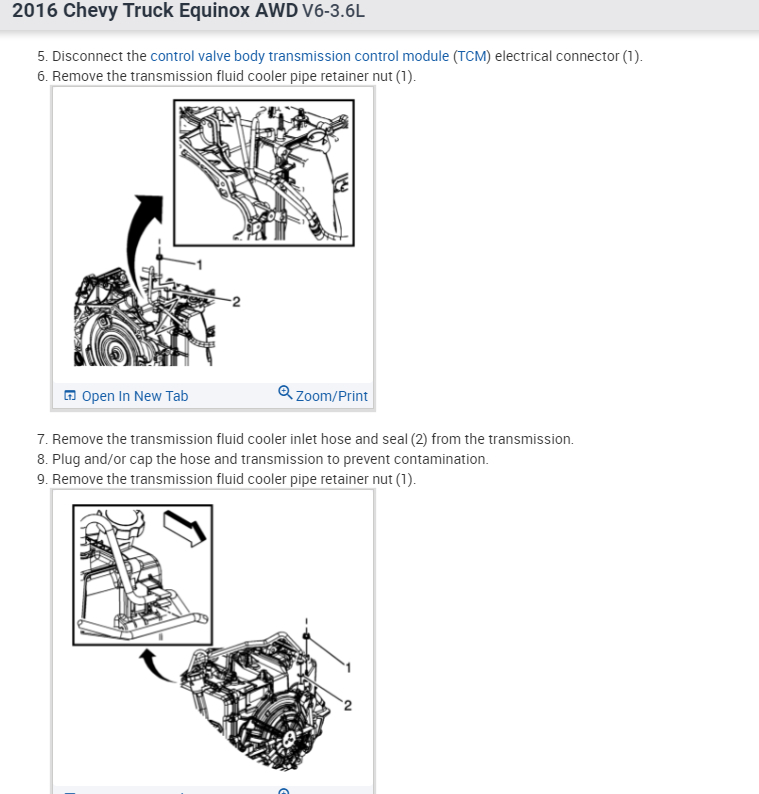 2016 Chevy Truck Equinox AWD V6-3.6L

5. Disconnect the control valve body transmission control module (TCM) electrical connector (1).
6. Remove the transmission fluid cooler pipe retainer nut (1).

1
2

Open In New Tab
Zoom/Print

7. Remove the transmission fluid cooler inlet hose and seal (2) from the transmission.
8. Plug and/or cap the hose and transmission to prevent contamination.
9. Remove the transmission fluid cooler pipe retainer nut (1).

1
2