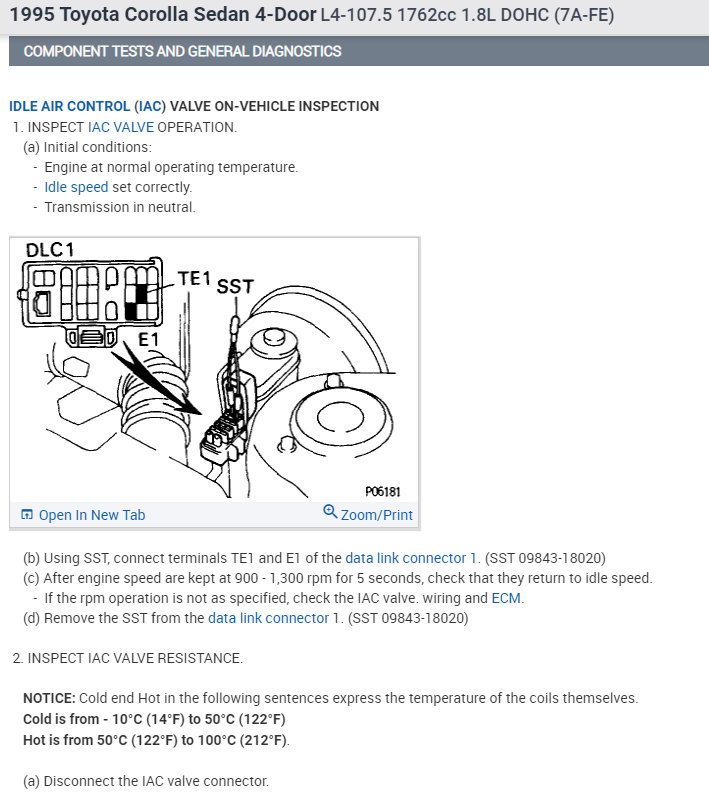 1995 Toyota Corolla Sedan 4-Door L4-107.5 1762cc 1.8L DOHC (7A-FE)

COMPONENT TESTS AND GENERAL DIAGNOSTICS

IDLE AIR CONTROL (IAC) VALVE ON-VEHICLE INSPECTION

1. INSPECT IAC VALVE OPERATION.

(a) Initial conditions:

- Engine at normal operating temperature.

- Idle speed set correctly.

- Transmission in neutral.

DLC1

TE1

SST

E1

P06181

Open In New Tab

Zoom/Print

(b) Using SST, connect terminals TE1 and E1 of the data link connector 1. (SST 09843-18020)

(c) After engine speed are kept at 900 - 1,300 rpm for 5 seconds, check that they return to idle speed.

- If the rpm operation is not as specified, check the IAC valve. wiring and ECM.

(d) Remove the SST from the data link connector 1. (SST 09843-18020)

2. INSPECT IAC VALVE RESISTANCE.

NOTICE: Cold end Hot in the following sentences express the temperature of the coils themselves.
Cold is from - 10°C (14°F) to 50°C (122°F)
Hot is from 50°C (122°F) to 100°C (212°F).

(a) Disconnect the IAC valve connector.