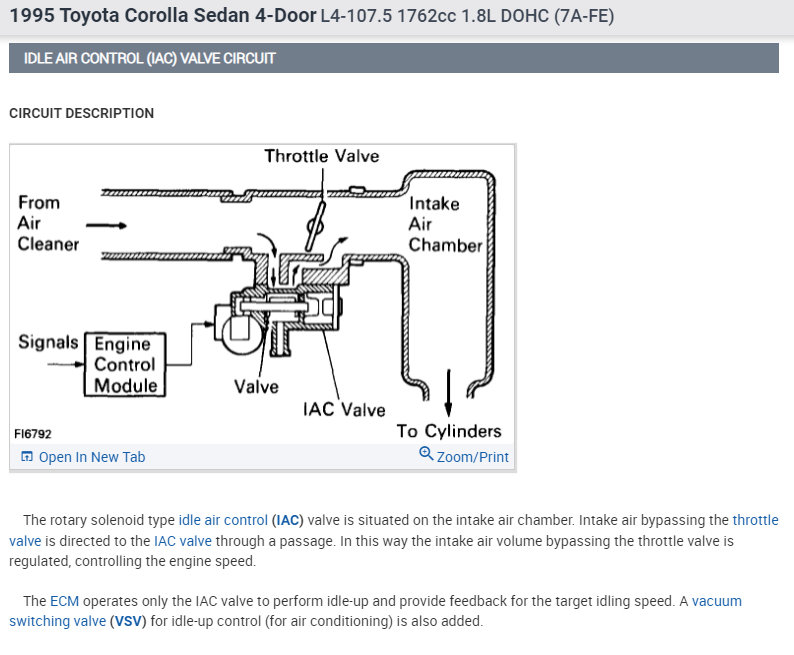 1995 Toyota Corolla Sedan 4-Door L4-107.5 1762cc 1.8L DOHC (7A-FE)

IDLE AIR CONTROL (IAC) VALVE CIRCUIT

CIRCUIT DESCRIPTION

Throttle Valve
From Air Cleaner
Intake Air Chamber
Signals
Engine Control Module
Valve
IAC Valve
To Cylinders
FI6792

Open In New Tab
Zoom/Print

The rotary solenoid type idle air control (IAC) valve is situated on the intake air chamber. Intake air bypassing the throttle valve is directed to the IAC valve through a passage. In this way the intake air volume bypassing the throttle valve is regulated, controlling the engine speed.

The ECM operates only the IAC valve to perform idle-up and provide feedback for the target idling speed. A vacuum switching valve (VSV) for idle-up control (for air conditioning) is also added.