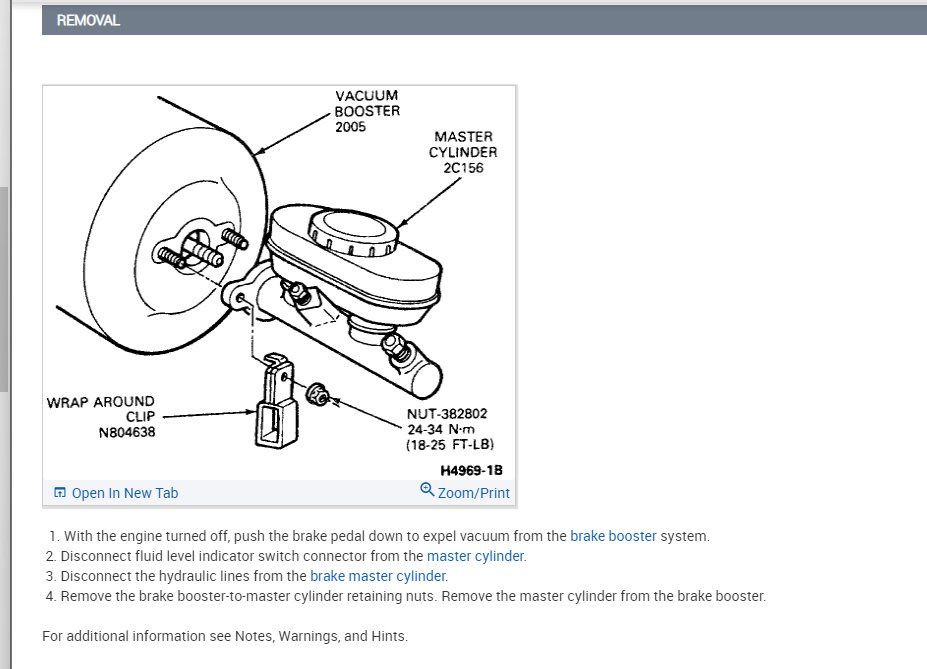 REMOVAL

VACUUM BOOSTER 2005

MASTER CYLINDER 2C156

WRAP AROUND CLIP N804638

NUT-382802 24-34 N·m (18-25 FT-LB)

H4969-1B

Open In New Tab

Zoom/Print

1. With the engine turned off, push the brake pedal down to expel vacuum from the brake booster system.
2. Disconnect fluid level indicator switch connector from the master cylinder.
3. Disconnect the hydraulic lines from the brake master cylinder.
4. Remove the brake booster-to-master cylinder retaining nuts. Remove the master cylinder from the brake booster.

For additional information see Notes, Warnings, and Hints.