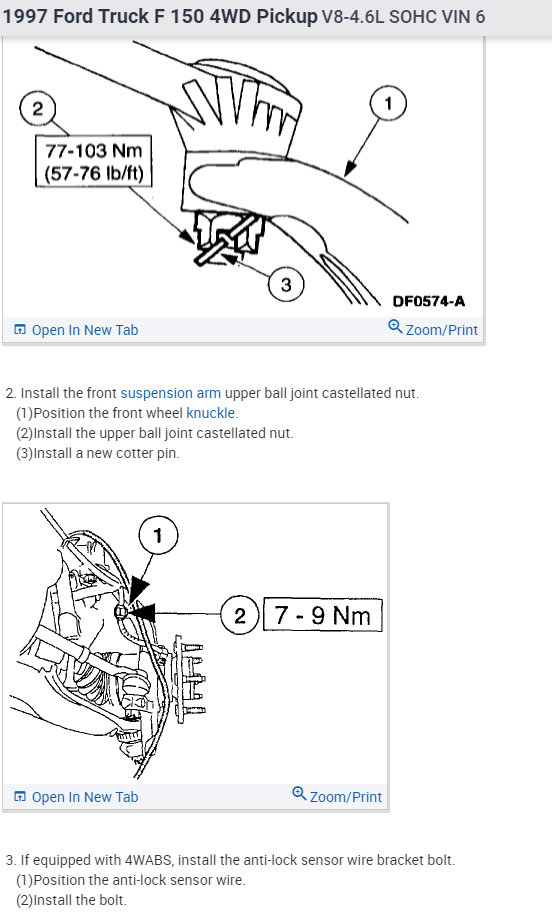 1997 Ford Truck F 150 4WD Pickup V8-4.6L SOHC VIN 6

2
77-103 Nm
(57-76 lb/ft)
1
3
DF0574-A

Open In New Tab
Zoom/Print

2. Install the front suspension arm upper ball joint castellated nut.
(1)Position the front wheel knuckle.
(2)Install the upper ball joint castellated nut.
(3)Install a new cotter pin.

1
2
7 - 9 Nm

Open In New Tab
Zoom/Print

3. If equipped with 4WABS, install the anti-lock sensor wire bracket bolt.
(1)Position the anti-lock sensor wire.
(2)Install the bolt.