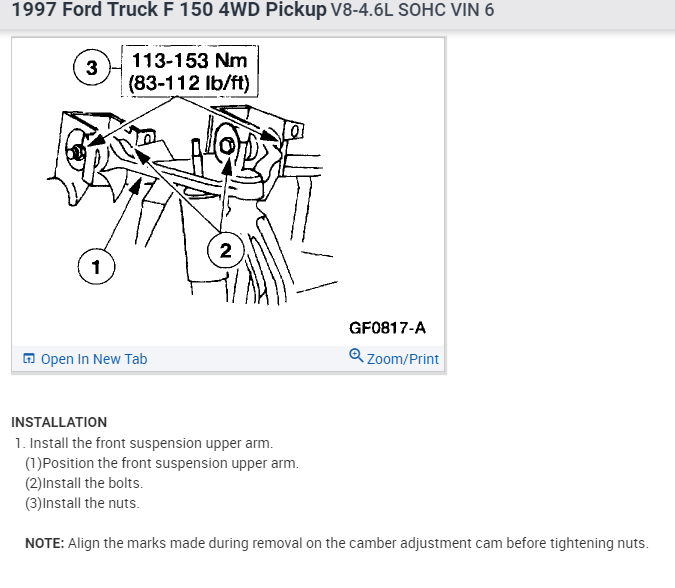 1997 Ford Truck F 150 4WD Pickup V8-4.6L SOHC VIN 6

3
113-153 Nm
(83-112 lb/ft)
1
2
GF0817-A

Open In New Tab
Zoom/Print

INSTALLATION
1. Install the front suspension upper arm.
(1)Position the front suspension upper arm.
(2)Install the bolts.
(3)Install the nuts.

NOTE: Align the marks made during removal on the camber adjustment cam before tightening nuts.