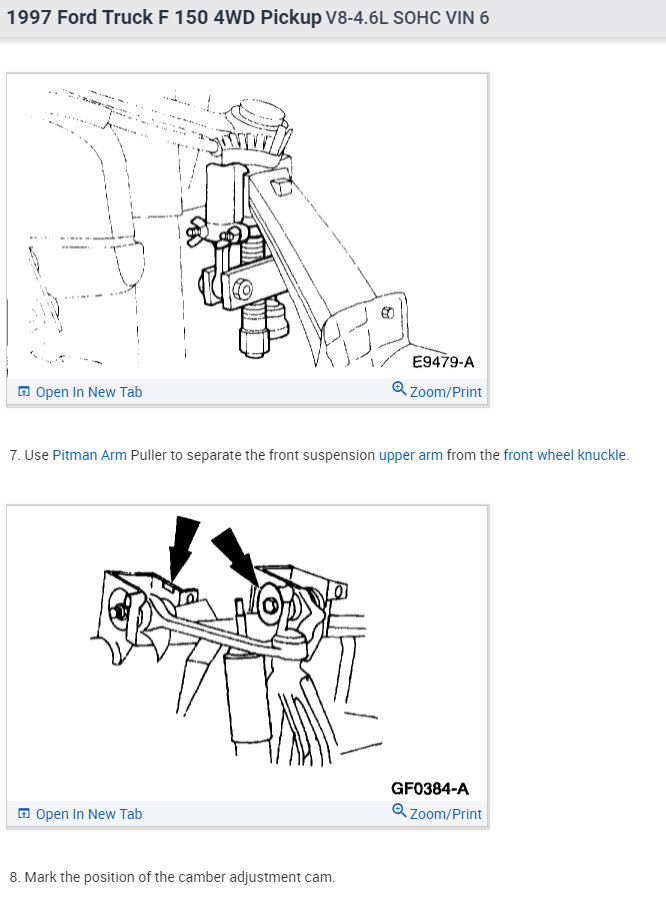 1997 Ford Truck F 150 4WD Pickup V8-4.6L SOHC VIN 6

E9479-A

Open In New Tab

Zoom/Print

7. Use Pitman Arm Puller to separate the front suspension upper arm from the front wheel knuckle.

GF0384-A

Open In New Tab

Zoom/Print

8. Mark the position of the camber adjustment cam.