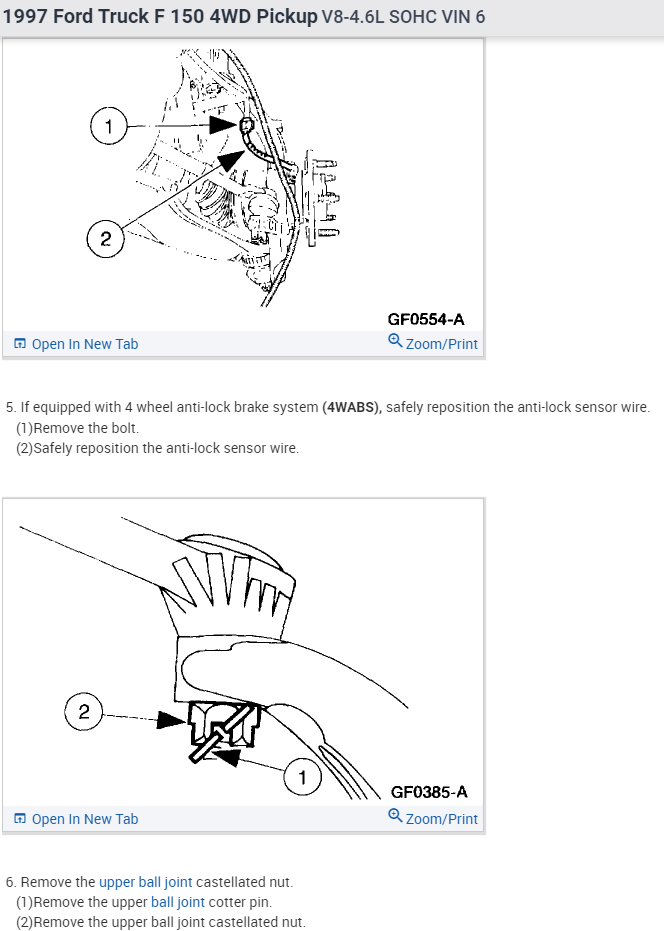 1997 Ford Truck F 150 4WD Pickup V8-4.6L SOHC VIN 6

1

2

GF0554-A

Open In New Tab

Zoom/Print

5. If equipped with 4 wheel anti-lock brake system (4WABS), safely reposition the anti-lock sensor wire.
(1)Remove the bolt.
(2)Safely reposition the anti-lock sensor wire.

2

1

GF0385-A

Open In New Tab

Zoom/Print

6. Remove the upper ball joint castellated nut.
(1)Remove the upper ball joint cotter pin.
(2)Remove the upper ball joint castellated nut.