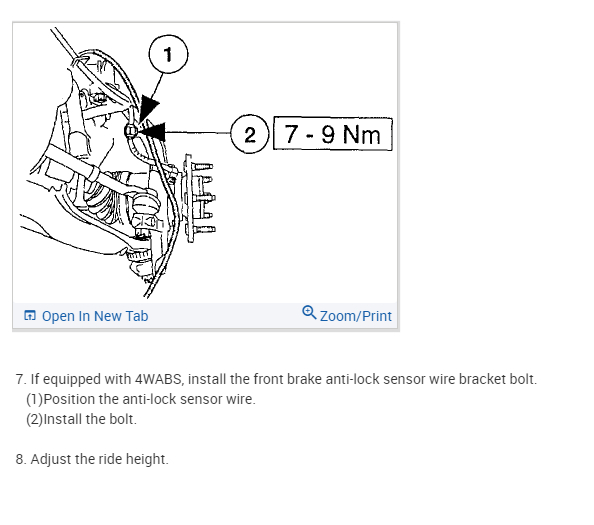 1

2 7 - 9 Nm

Open In New Tab

Zoom/Print

7. If equipped with 4WABS, install the front brake anti-lock sensor wire bracket bolt.
(1)Position the anti-lock sensor wire.
(2)Install the bolt.

8. Adjust the ride height.