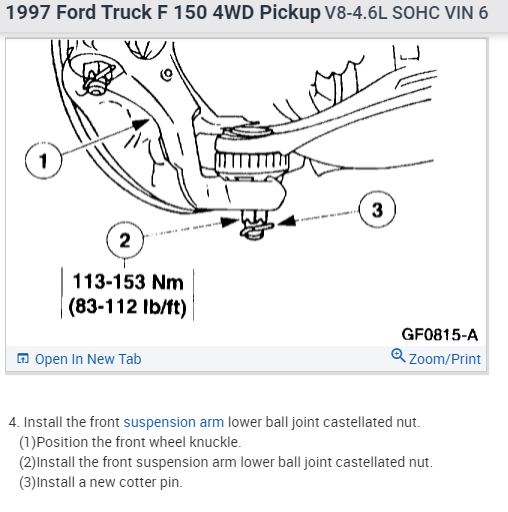 1997 Ford Truck F 150 4WD Pickup V8-4.6L SOHC VIN 6

1

2

3

113-153 Nm
(83-112 lb/ft)

GF0815-A

Open In New Tab

Zoom/Print

4. Install the front suspension arm lower ball joint castellated nut.
(1)Position the front wheel knuckle.
(2)Install the front suspension arm lower ball joint castellated nut.
(3)Install a new cotter pin.